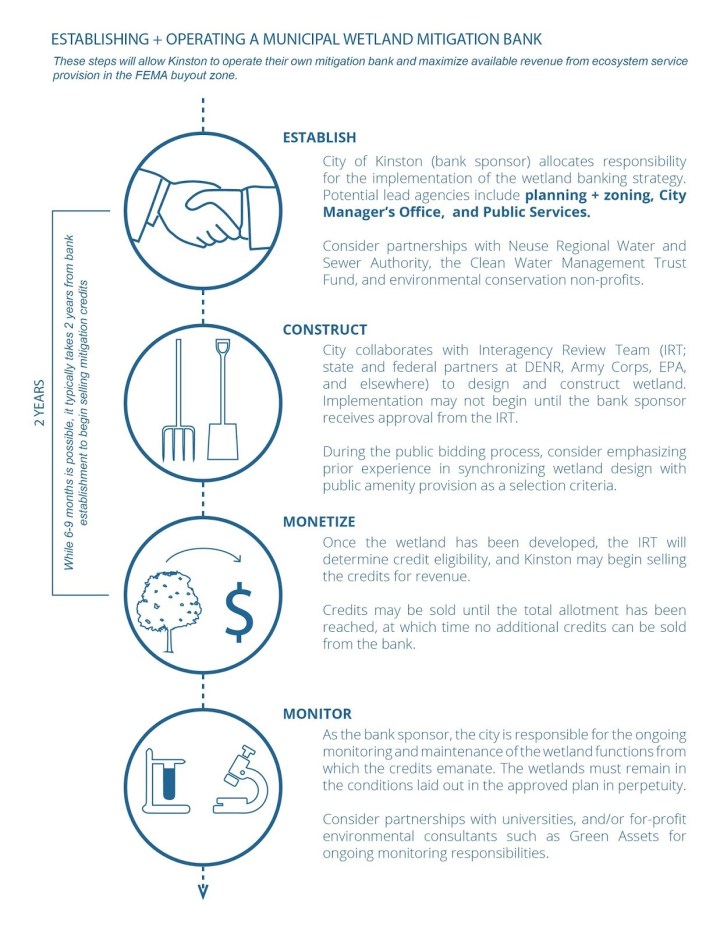 ESTABLISHING + OPERATING A MUNICIPAL WETLAND MITIGATION BANK

These steps will allow Kinston to operate their own mitigation bank and maximize available revenue from ecosystem service provision in the FEMA buyout zone.

2 YEARS

While 6-9 months is possible, it typically takes 2 years from bank establishment to begin selling mitigation credits

ESTABLISH

City of Kinston (bank sponsor) allocates responsibility for the implementation of the wetland banking strategy. Potential lead agencies include planning + zoning, City Manager's Office, and Public Services.

Consider partnerships with Neuse Regional Water and Sewer Authority, the Clean Water Management Trust Fund, and environmental conservation non-profits.

CONSTRUCT

City collaborates with Interagency Review Team (IRT; state and federal partners at DENR, Army Corps, EPA, and elsewhere) to design and construct wetland. Implementation may not begin until the bank sponsor receives approval from the IRT.

During the public bidding process, consider emphasizing prior experience in synchronizing wetland design with public amenity provision as a selection criteria.

MONETIZE

Once the wetland has been developed, the IRT will determine credit eligibility, and Kinston may begin selling the credits for revenue.

Credits may be sold until the total allotment has been reached, at which time no additional credits can be sold from the bank.

$

MONITOR

As the bank sponsor, the city is responsible for the ongoing monitoring and maintenance of the wetland functions from which the credits emanate. The wetlands must remain in the conditions laid out in the approved plan in perpetuity.

Consider partnerships with universities, and/or for-profit environmental consultants such as Green Assets for ongoing monitoring responsibilities.